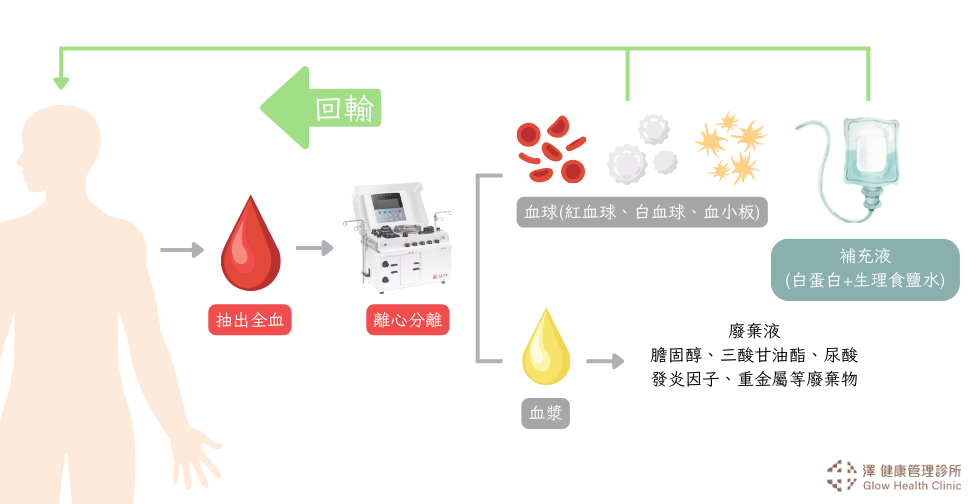 回輸

抽出全血

離心分離

血球(紅血球、白血球、血小板)

補充液
(白蛋白+生理食鹽水)

血漿

廢棄液
膽固醇、三酸甘油酯、尿酸
發炎因子、重金屬等廢棄物

澤 健康管理診所
Glow Health Clinic